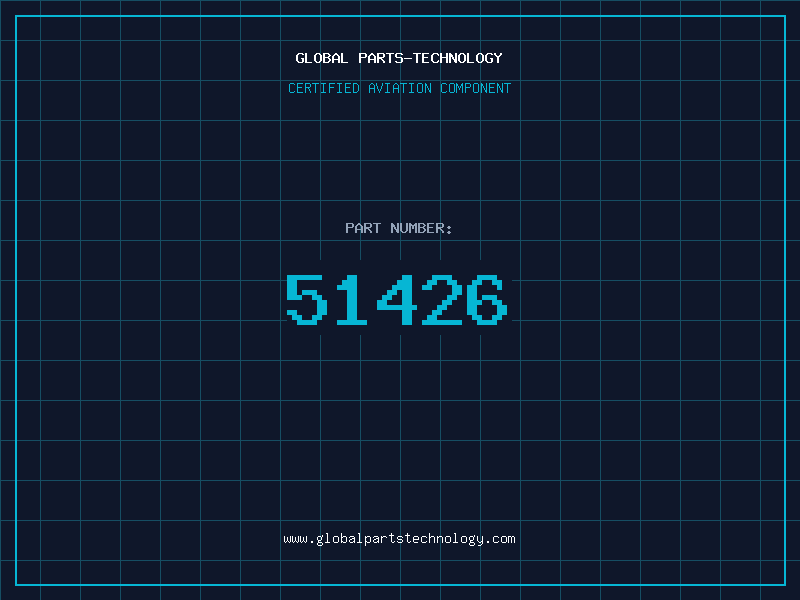 GLOBAL PARTS-TECHNOLOGY

CERTIFIED AVIATION COMPONENT

PART NUMBER:

51426

www.globalpartstechnology.com