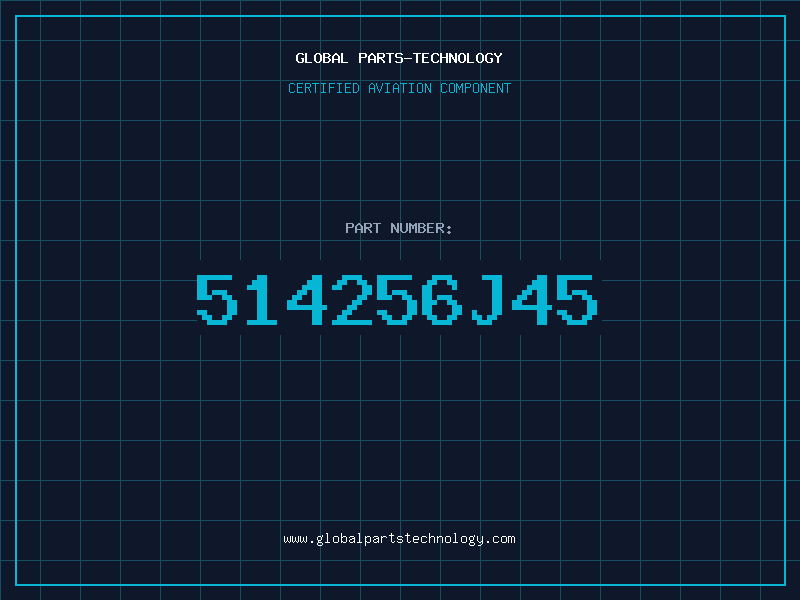 GLOBAL PARTS-TECHNOLOGY

CERTIFIED AVIATION COMPONENT

PART NUMBER:

514256J45

www.globalpartstechnology.com