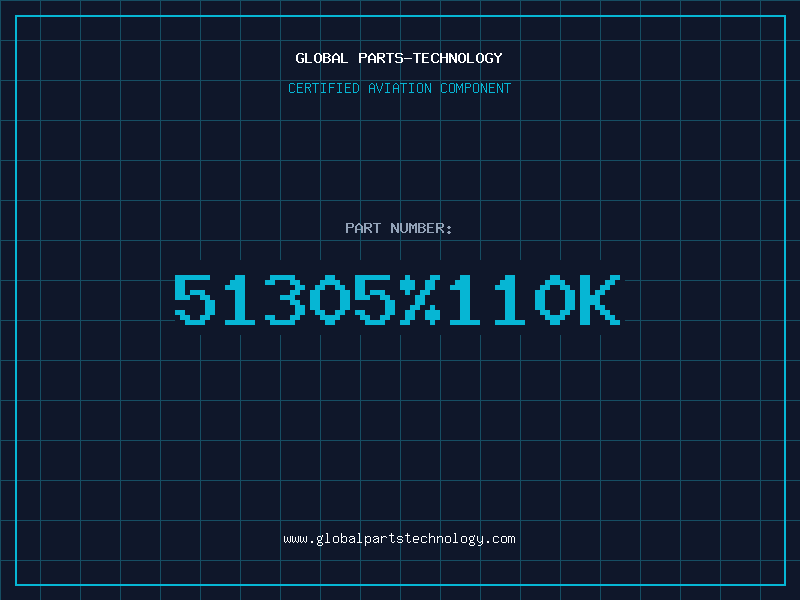 GLOBAL PARTS-TECHNOLOGY

CERTIFIED AVIATION COMPONENT

PART NUMBER:

51305%110K

www.globalpartstechnology.com