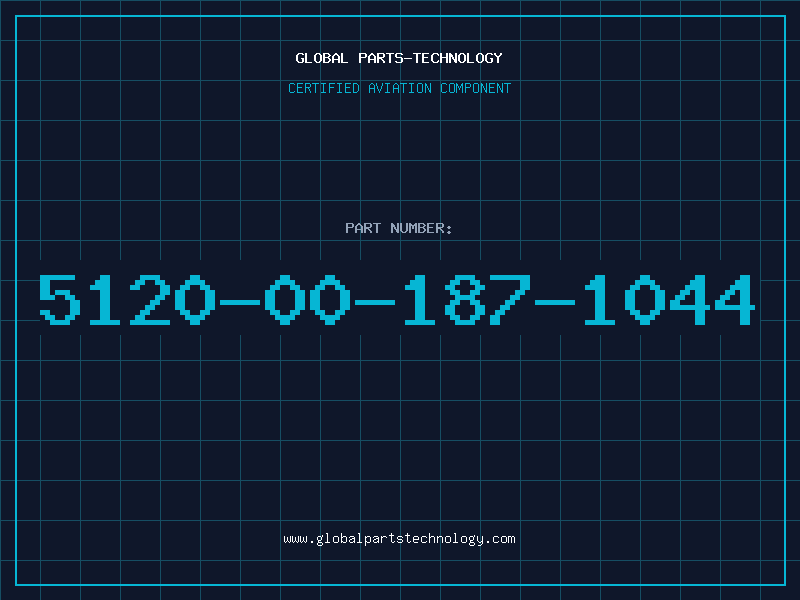 GLOBAL PARTS-TECHNOLOGY

CERTIFIED AVIATION COMPONENT

PART NUMBER:

5120-00-187-1044

www.globalpartstechnology.com