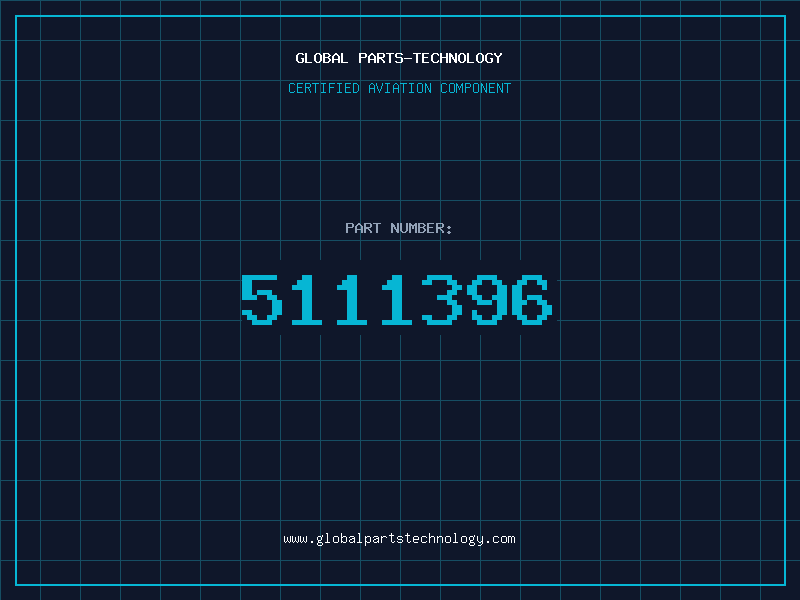 GLOBAL PARTS-TECHNOLOGY

CERTIFIED AVIATION COMPONENT

PART NUMBER:

5111396

www.globalpartstechnology.com