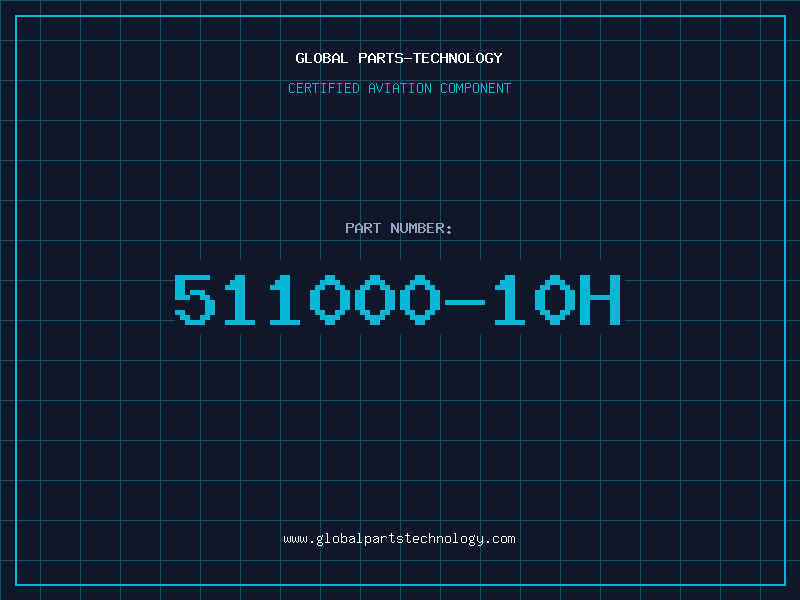 GLOBAL PARTS-TECHNOLOGY

CERTIFIED AVIATION COMPONENT

PART NUMBER:

511000-10H

www.globalpartstechnology.com