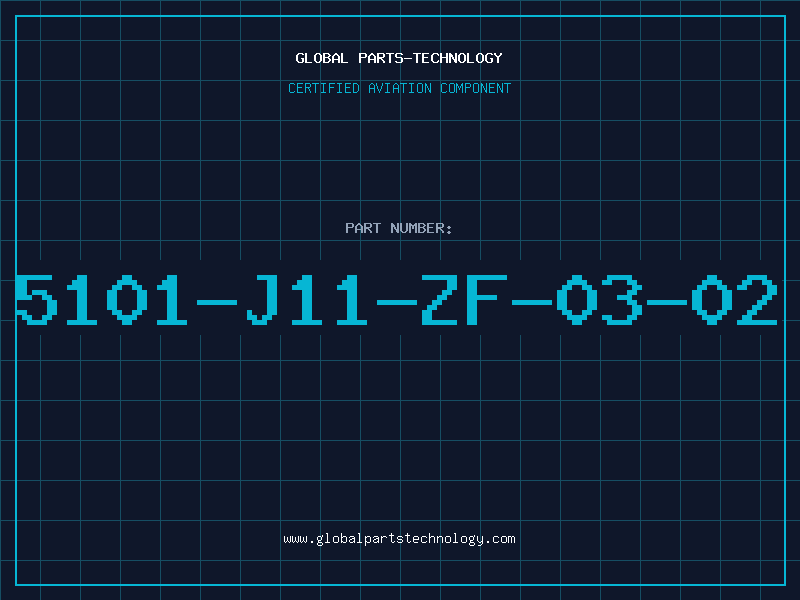 GLOBAL PARTS-TECHNOLOGY

CERTIFIED AVIATION COMPONENT

PART NUMBER:

5101-J11-ZF-03-02

www.globalpartstechnology.com