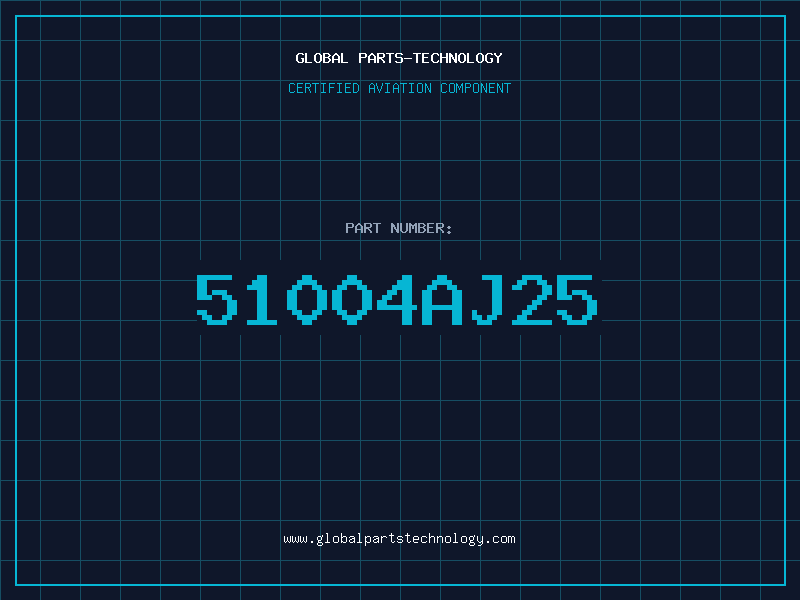 GLOBAL PARTS-TECHNOLOGY

CERTIFIED AVIATION COMPONENT

PART NUMBER:

51004AJ25

www.globalpartstechnology.com