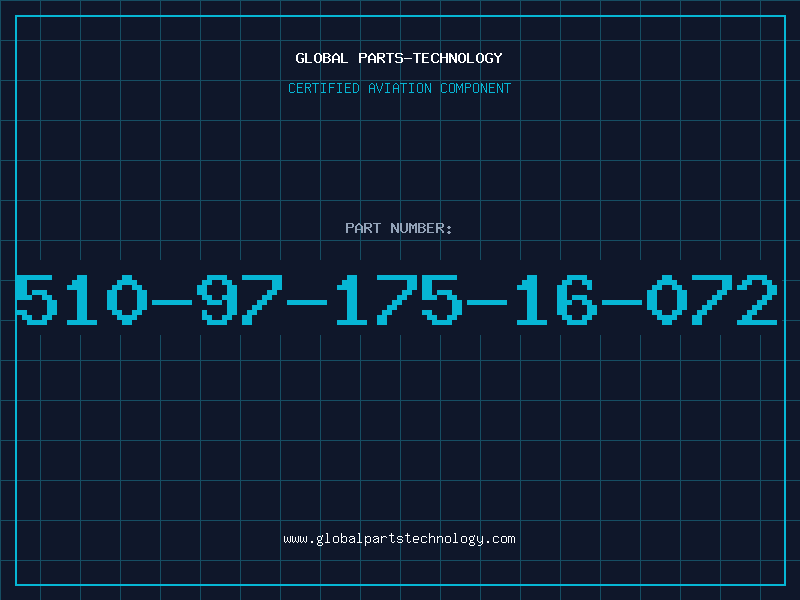 GLOBAL PARTS-TECHNOLOGY

CERTIFIED AVIATION COMPONENT

PART NUMBER:

510-97-175-16-072

www.globalpartstechnology.com