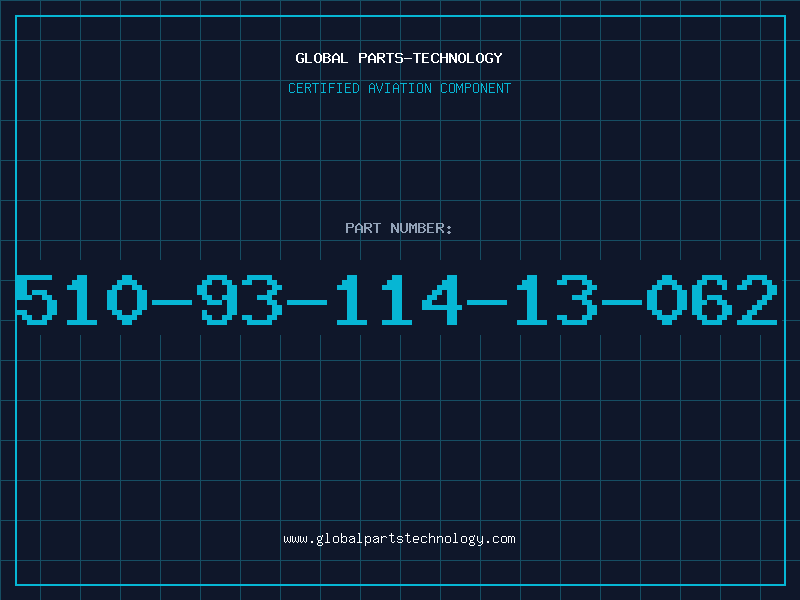 GLOBAL PARTS-TECHNOLOGY

CERTIFIED AVIATION COMPONENT

PART NUMBER:

510-93-114-13-062

www.globalpartstechnology.com