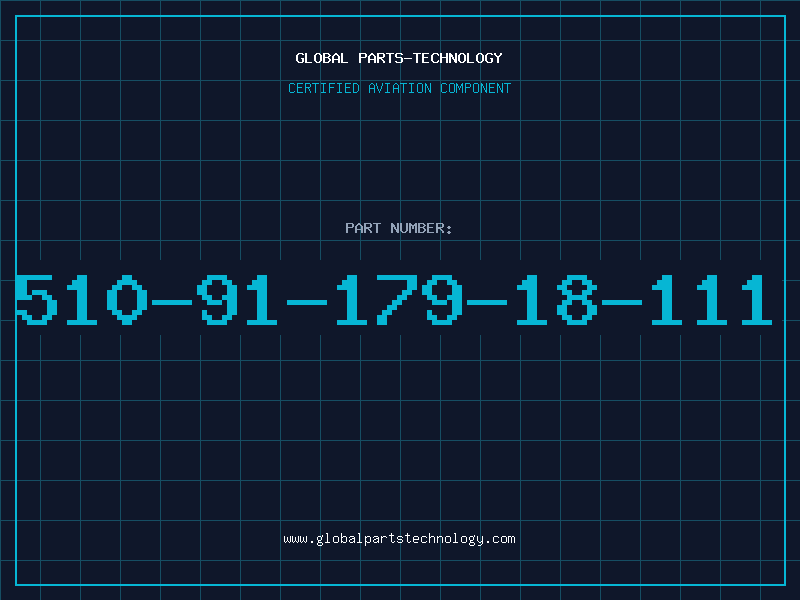 GLOBAL PARTS-TECHNOLOGY

CERTIFIED AVIATION COMPONENT

PART NUMBER:

510-91-179-18-111

www.globalpartstechnology.com