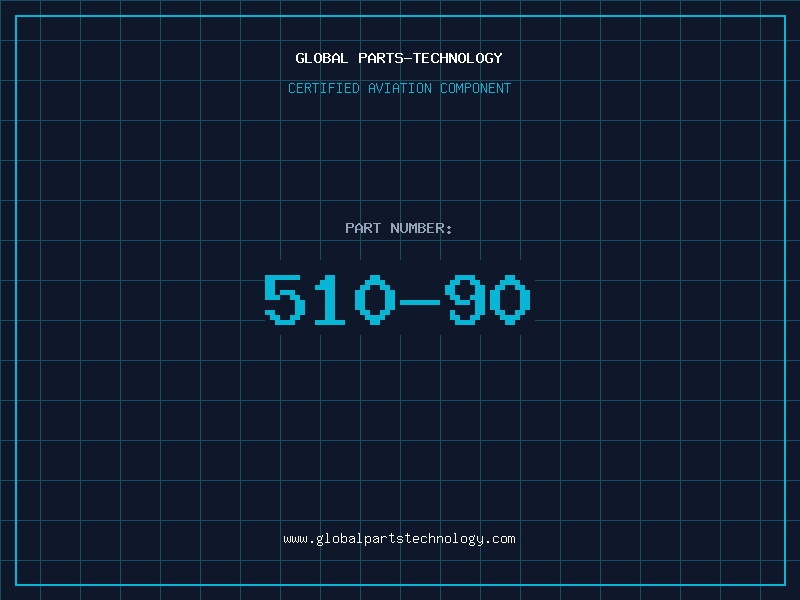 GLOBAL PARTS-TECHNOLOGY

CERTIFIED AVIATION COMPONENT

PART NUMBER:

510-90

www.globalpartstechnology.com