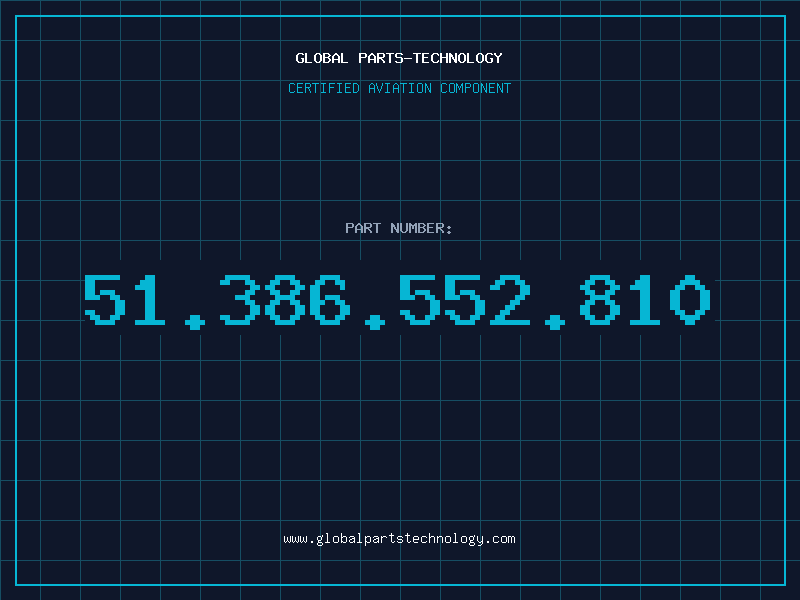 GLOBAL PARTS-TECHNOLOGY

CERTIFIED AVIATION COMPONENT

PART NUMBER:

51.386.552.810

www.globalpartstechnology.com