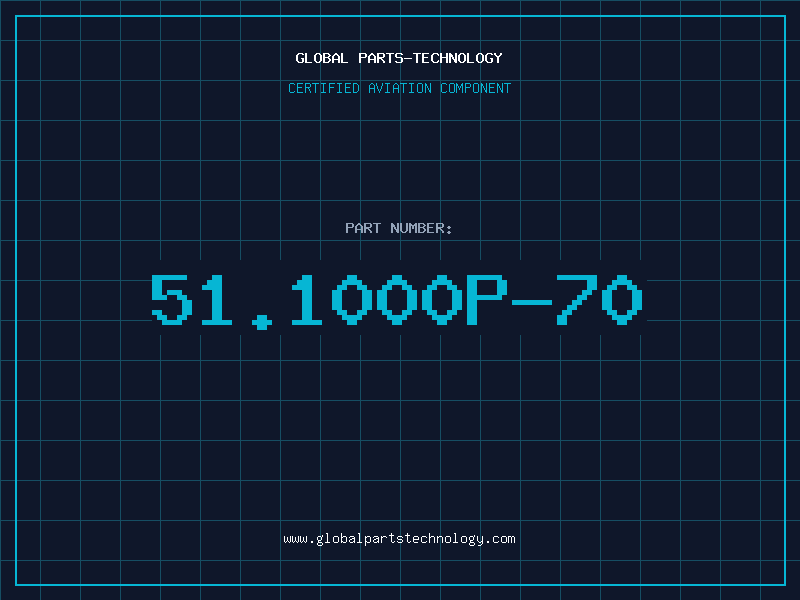 GLOBAL PARTS-TECHNOLOGY

CERTIFIED AVIATION COMPONENT

PART NUMBER:

51.1000P-70

www.globalpartstechnology.com