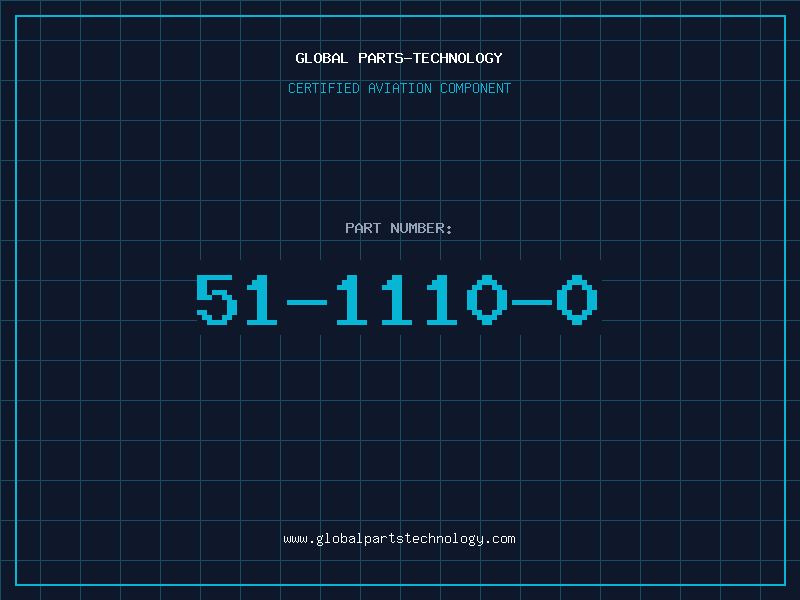 GLOBAL PARTS-TECHNOLOGY

CERTIFIED AVIATION COMPONENT

PART NUMBER:

51-1110-0

www.globalpartstechnology.com