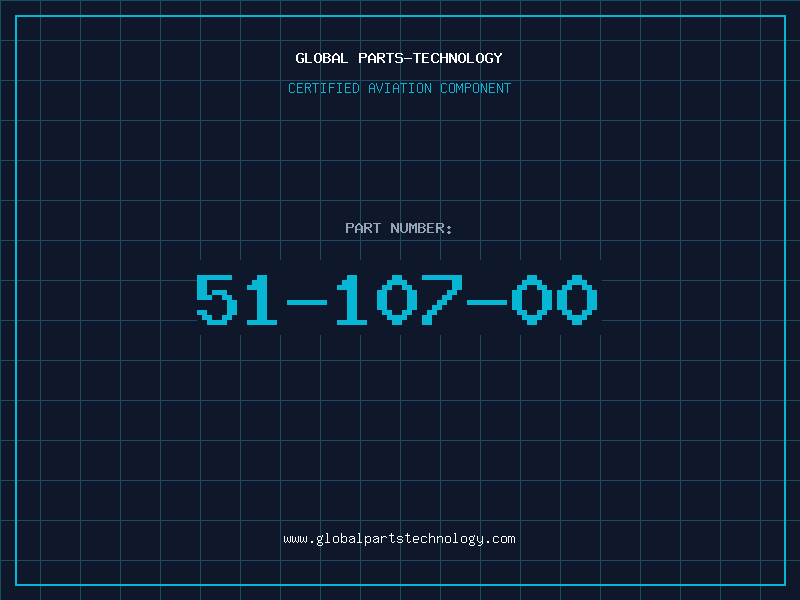 GLOBAL PARTS-TECHNOLOGY

CERTIFIED AVIATION COMPONENT

PART NUMBER:

51-107-00

www.globalpartstechnology.com