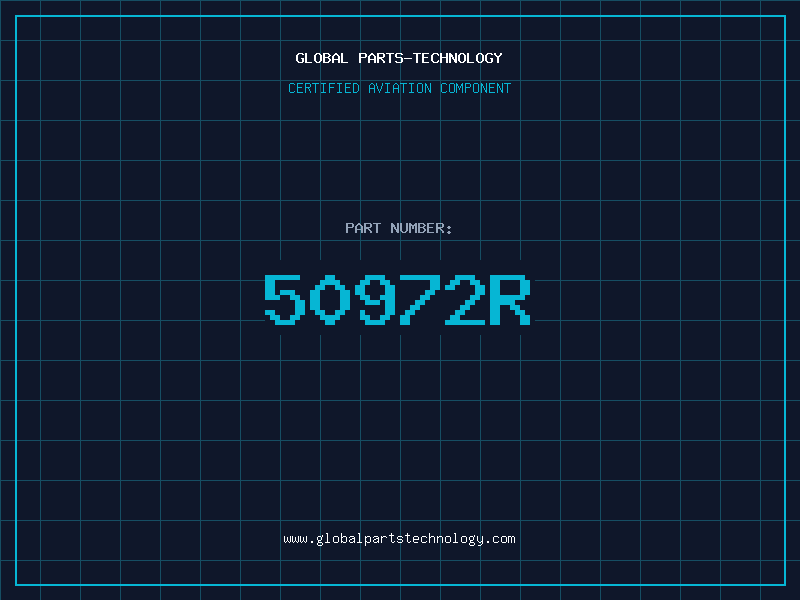 GLOBAL PARTS-TECHNOLOGY

CERTIFIED AVIATION COMPONENT

PART NUMBER:

50972R

www.globalpartstechnology.com