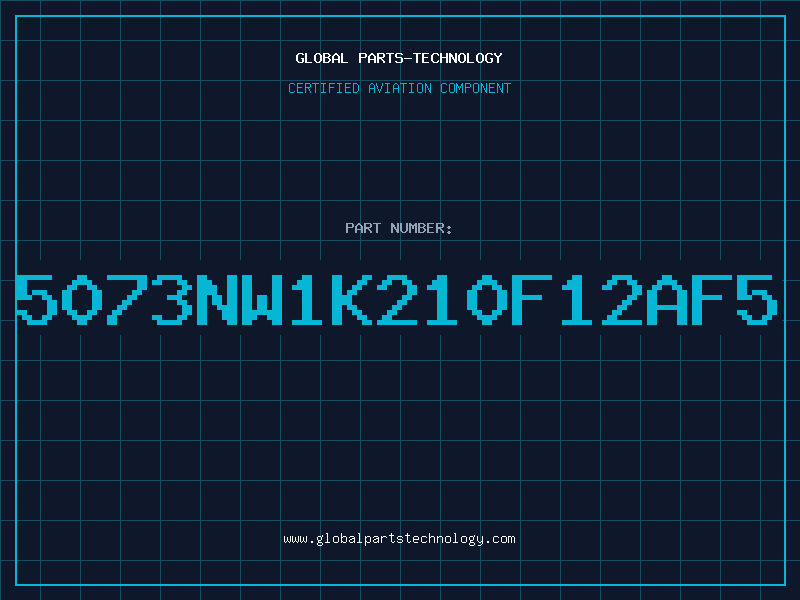 GLOBAL PARTS-TECHNOLOGY

CERTIFIED AVIATION COMPONENT

PART NUMBER:

5073NW1K210F12AF5

www.globalpartstechnology.com