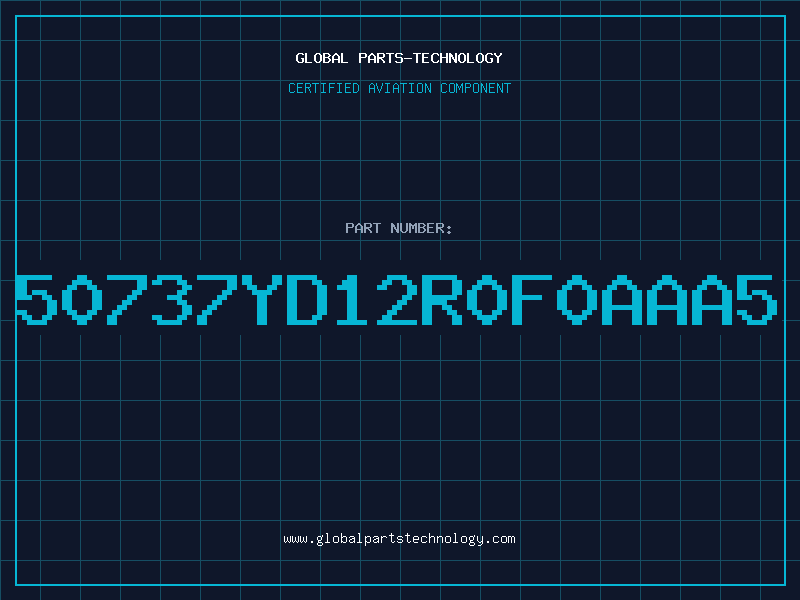 GLOBAL PARTS-TECHNOLOGY

CERTIFIED AVIATION COMPONENT

PART NUMBER:

50737YD12R0F0AAA5

www.globalpartstechnology.com