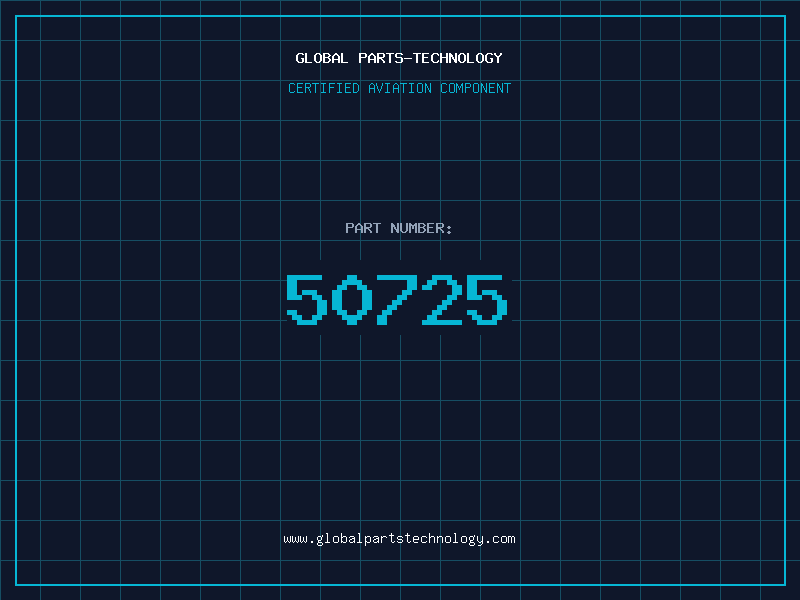 GLOBAL PARTS-TECHNOLOGY

CERTIFIED AVIATION COMPONENT

PART NUMBER:

50725

www.globalpartstechnology.com