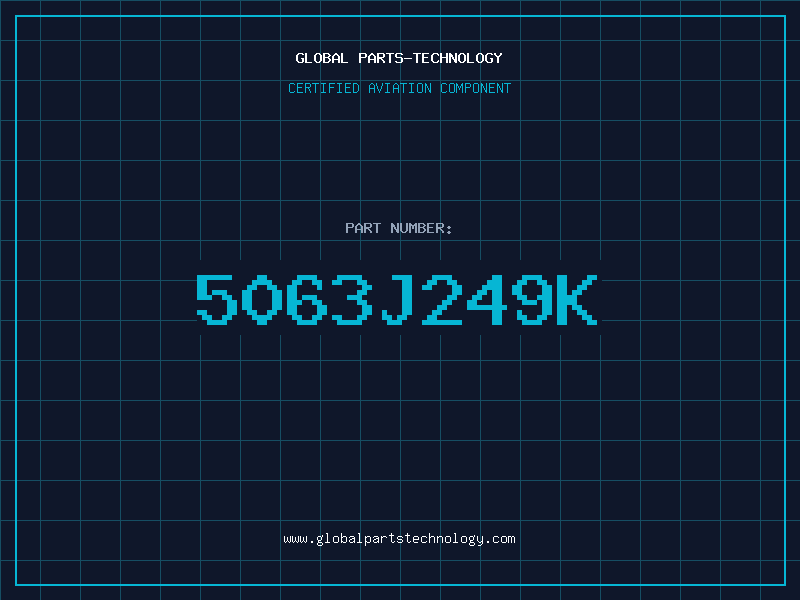 GLOBAL PARTS-TECHNOLOGY

CERTIFIED AVIATION COMPONENT

PART NUMBER:

5063J249K

www.globalpartstechnology.com