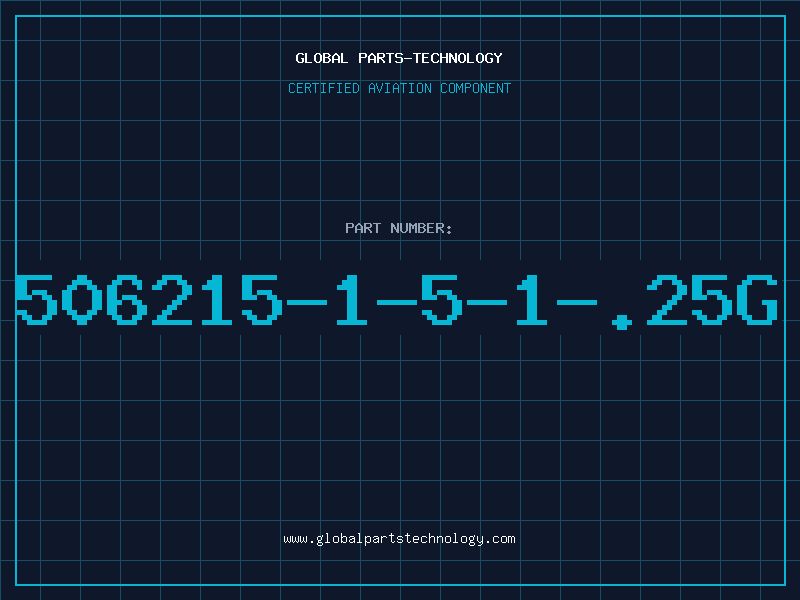 GLOBAL PARTS-TECHNOLOGY

CERTIFIED AVIATION COMPONENT

PART NUMBER:

506215-1-5-1-.25G

www.globalpartstechnology.com