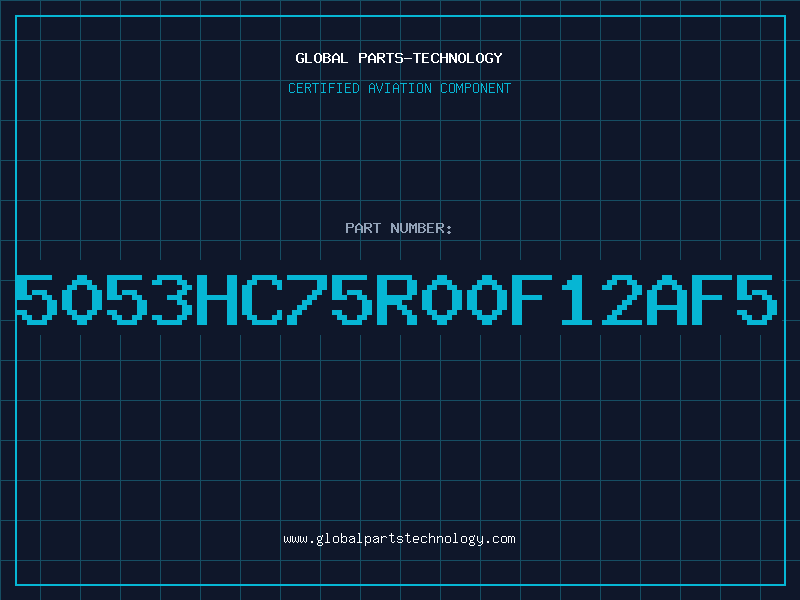 GLOBAL PARTS-TECHNOLOGY

CERTIFIED AVIATION COMPONENT

PART NUMBER:

5053HC75R00F12AF5

www.globalpartstechnology.com