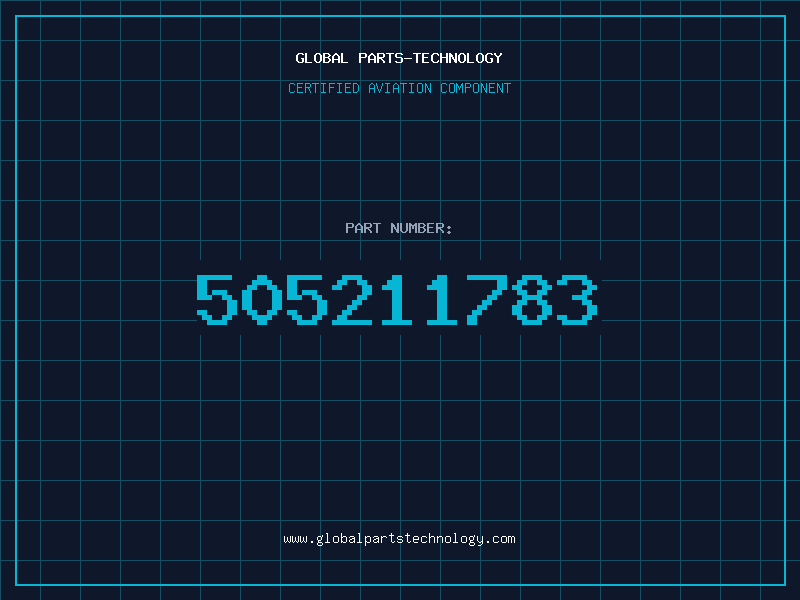 GLOBAL PARTS-TECHNOLOGY

CERTIFIED AVIATION COMPONENT

PART NUMBER:

505211783

www.globalpartstechnology.com