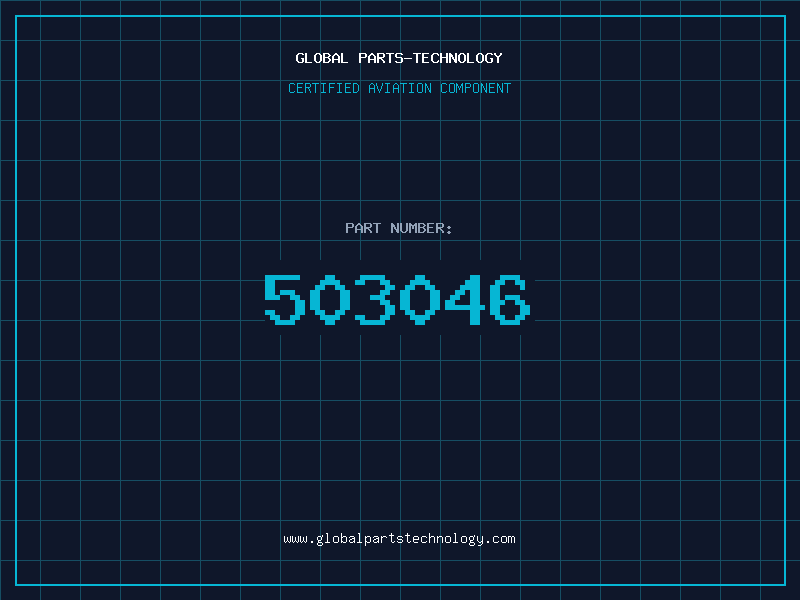 GLOBAL PARTS-TECHNOLOGY

CERTIFIED AVIATION COMPONENT

PART NUMBER:

503046

www.globalpartstechnology.com