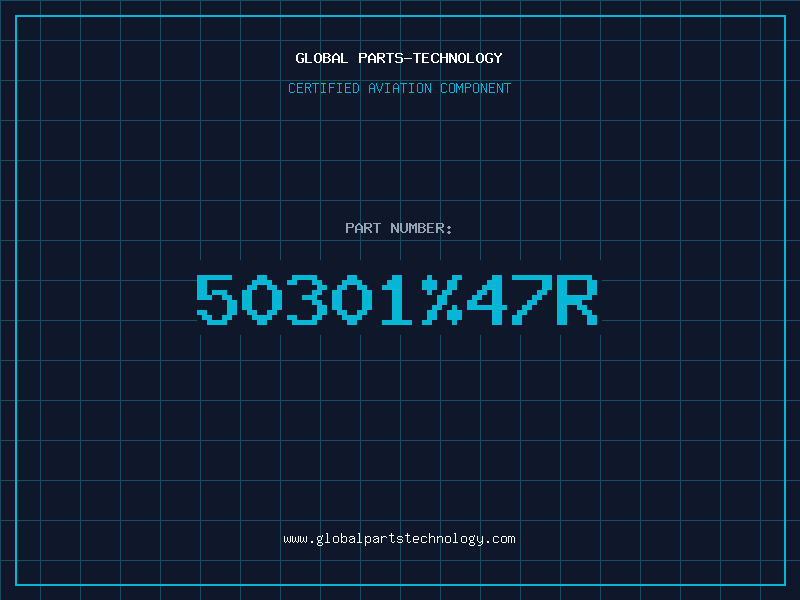 GLOBAL PARTS-TECHNOLOGY

CERTIFIED AVIATION COMPONENT

PART NUMBER:

50301%47R

www.globalpartstechnology.com