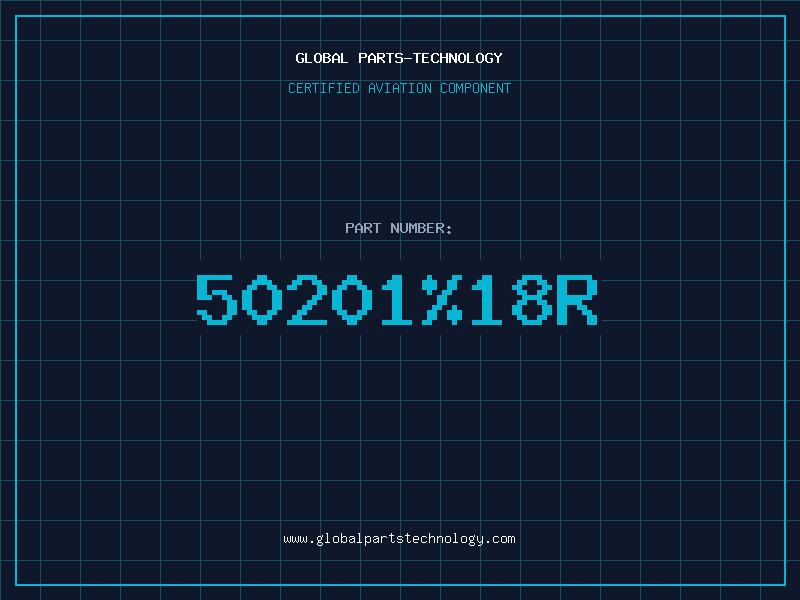 GLOBAL PARTS-TECHNOLOGY
CERTIFIED AVIATION COMPONENT

PART NUMBER:

50201%18R

www.globalpartstechnology.com