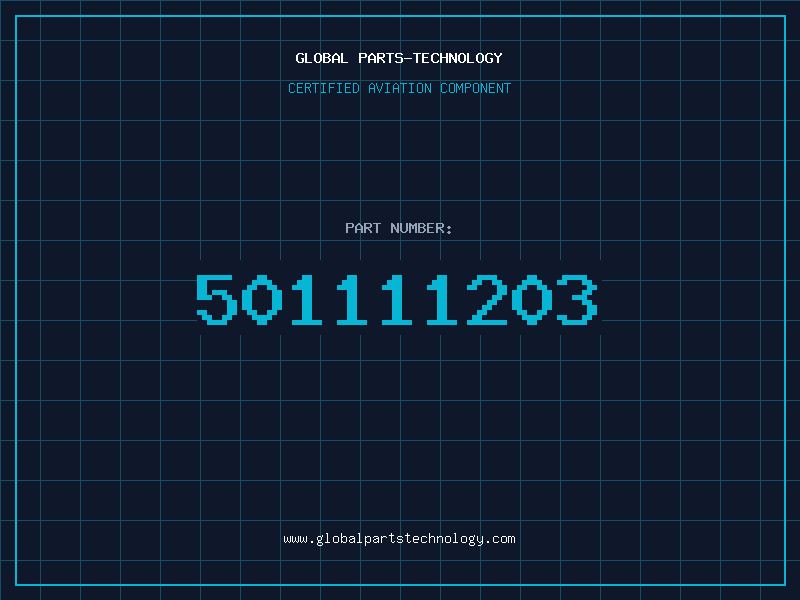 GLOBAL PARTS-TECHNOLOGY
CERTIFIED AVIATION COMPONENT

PART NUMBER:
501111203

www.globalpartstechnology.com