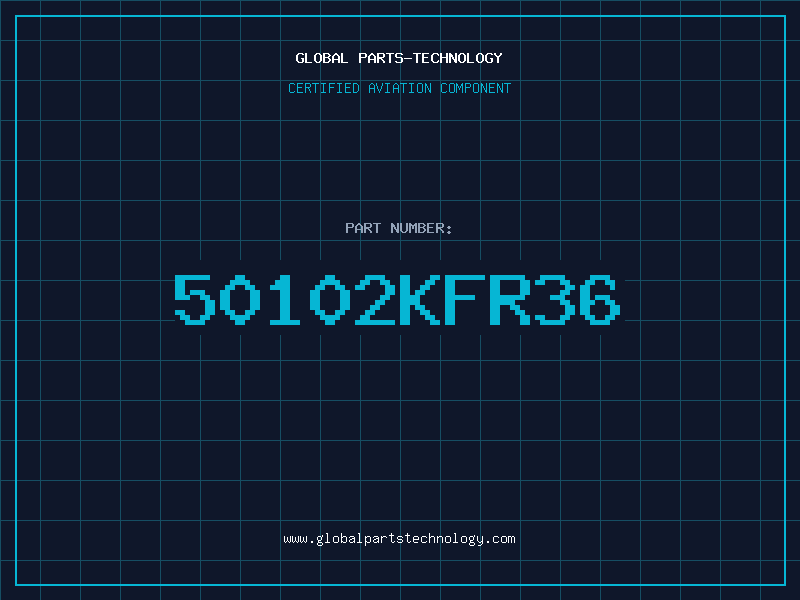 GLOBAL PARTS-TECHNOLOGY

CERTIFIED AVIATION COMPONENT

PART NUMBER:

50102KFR36

www.globalpartstechnology.com