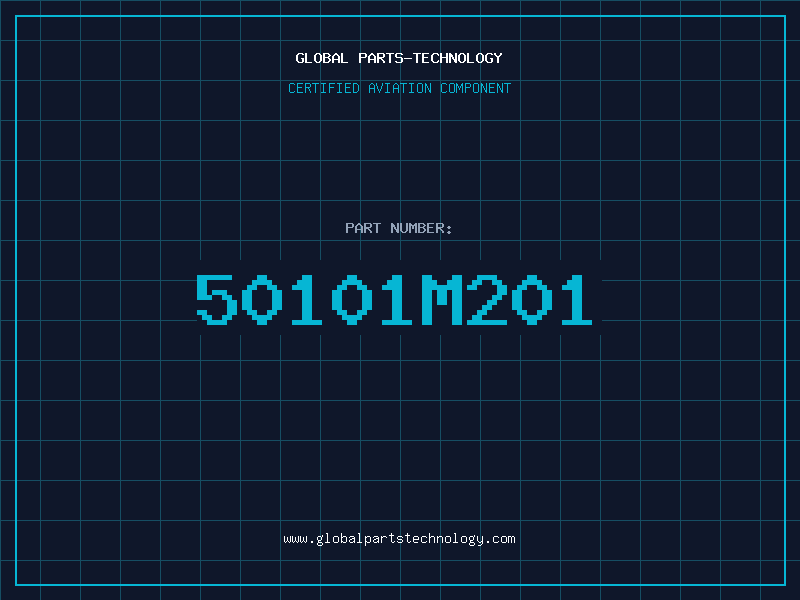 GLOBAL PARTS-TECHNOLOGY

CERTIFIED AVIATION COMPONENT

PART NUMBER:

50101M201

www.globalpartstechnology.com