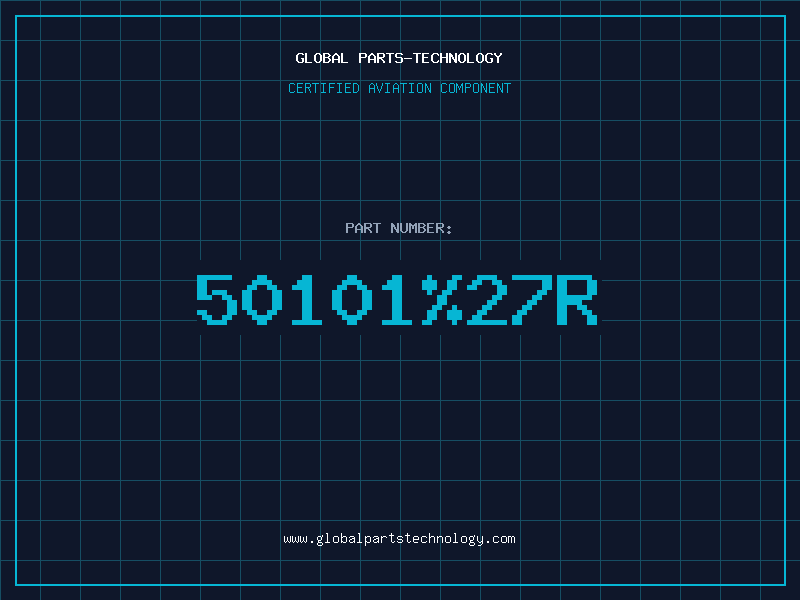 GLOBAL PARTS-TECHNOLOGY

CERTIFIED AVIATION COMPONENT

PART NUMBER:

50101%27R

www.globalpartstechnology.com