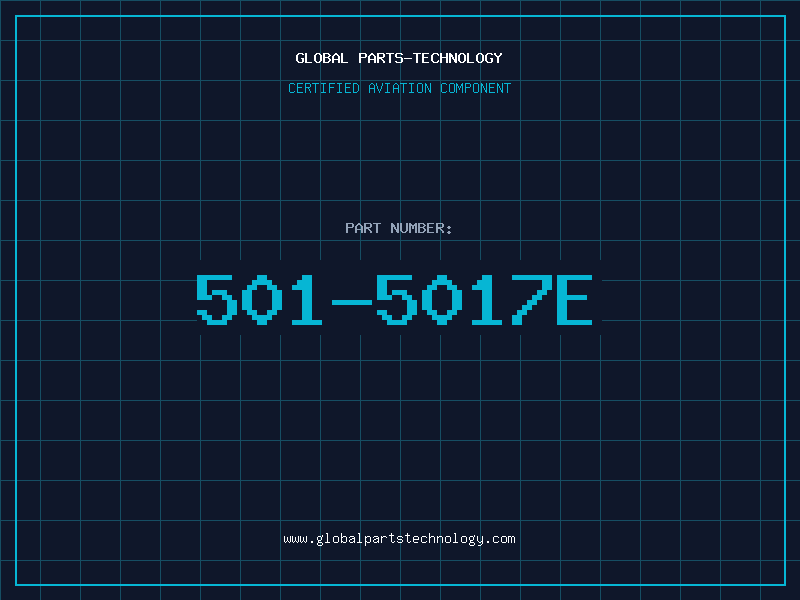 GLOBAL PARTS-TECHNOLOGY

CERTIFIED AVIATION COMPONENT

PART NUMBER:

501-5017E

www.globalpartstechnology.com