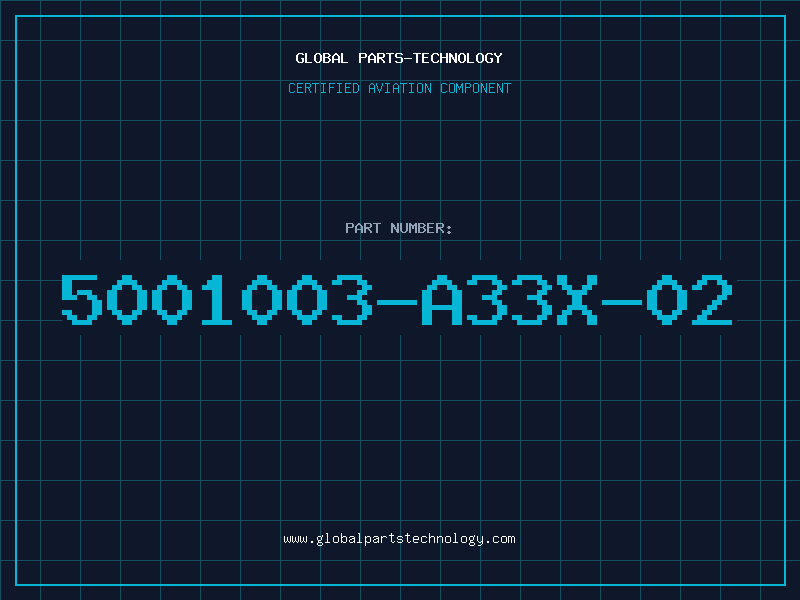 GLOBAL PARTS-TECHNOLOGY

CERTIFIED AVIATION COMPONENT

PART NUMBER:

5001003-A33X-02

www.globalpartstechnology.com