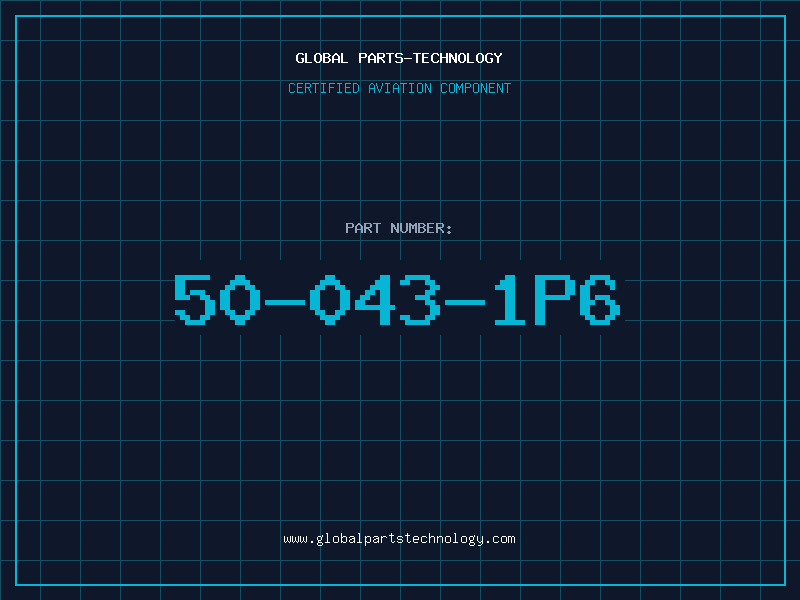 GLOBAL PARTS-TECHNOLOGY

CERTIFIED AVIATION COMPONENT

PART NUMBER:

50-043-1P6

www.globalpartstechnology.com