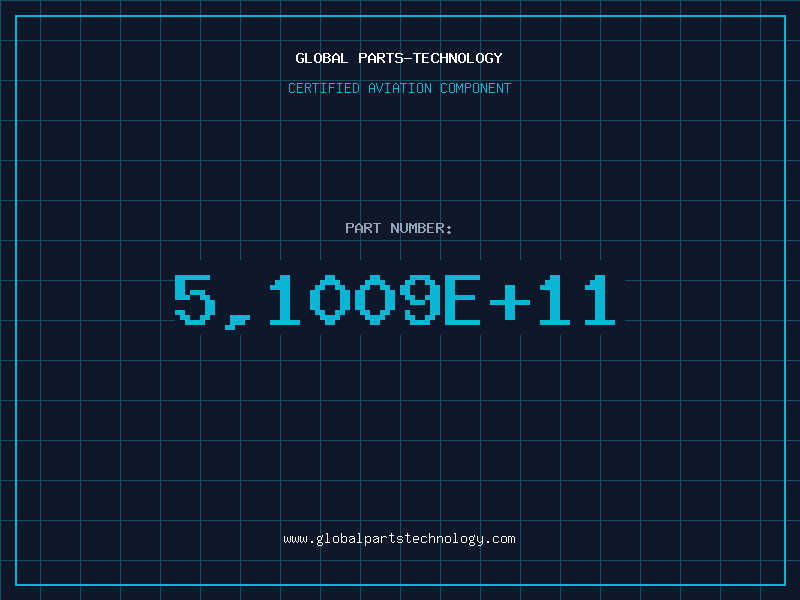 GLOBAL PARTS-TECHNOLOGY

CERTIFIED AVIATION COMPONENT

PART NUMBER:

5,1009E+11

www.globalpartstechnology.com