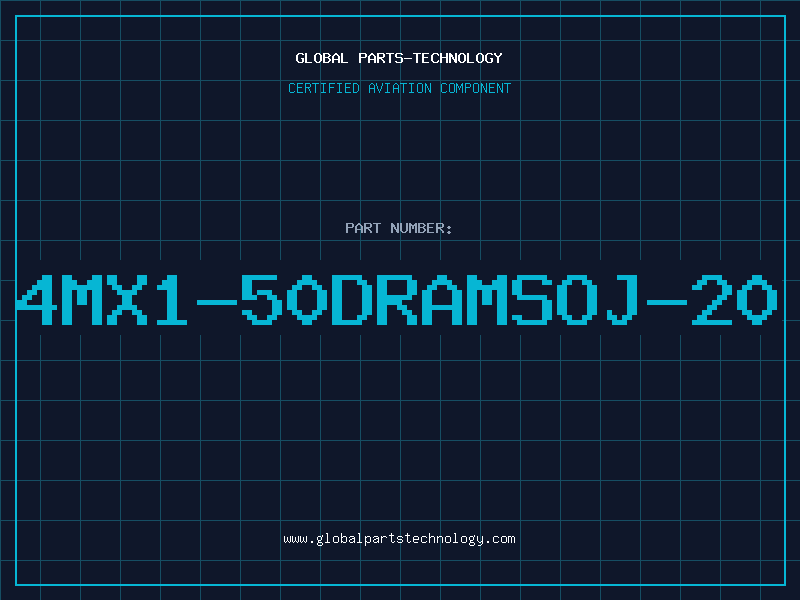 GLOBAL PARTS-TECHNOLOGY

CERTIFIED AVIATION COMPONENT

PART NUMBER:

4MX1-50DRAMSOJ-20

www.globalpartstechnology.com