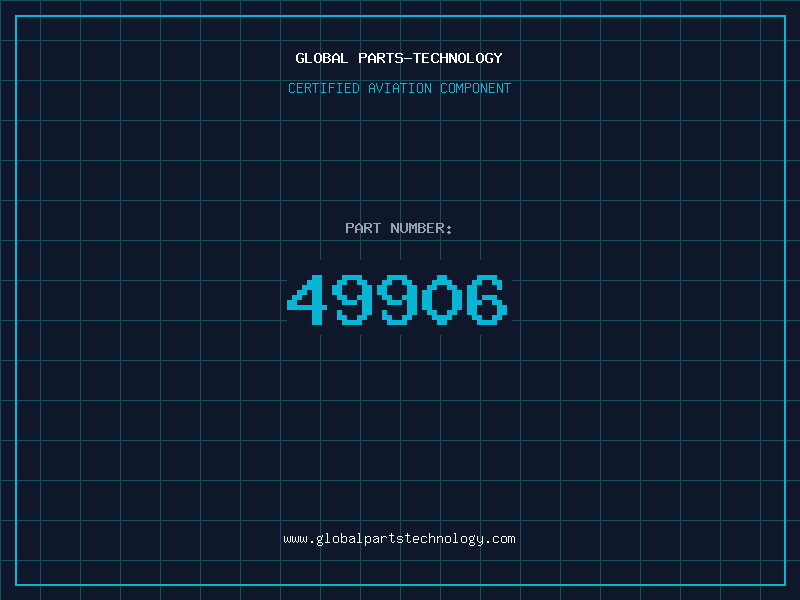 GLOBAL PARTS-TECHNOLOGY

CERTIFIED AVIATION COMPONENT

PART NUMBER:

49906

www.globalpartstechnology.com