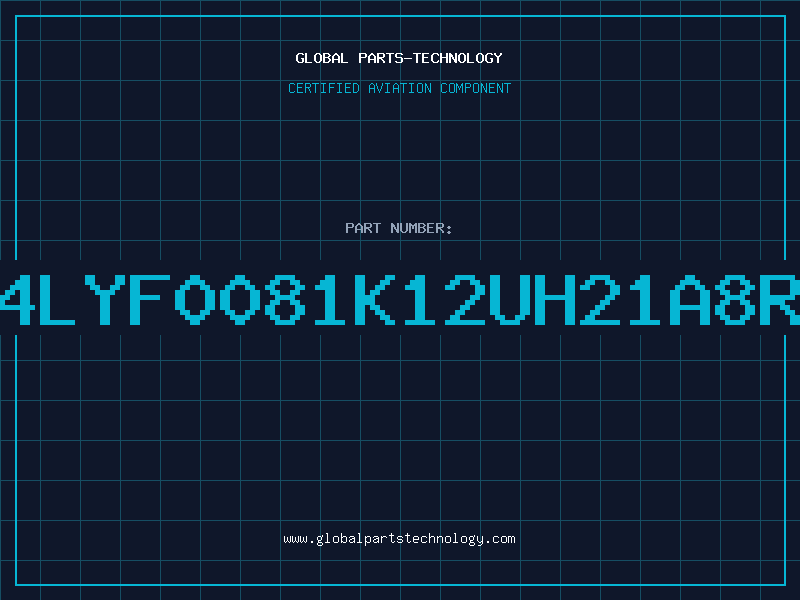 GLOBAL PARTS-TECHNOLOGY

CERTIFIED AVIATION COMPONENT

PART NUMBER:

4LYF0081K12UH21A8R

www.globalpartstechnology.com