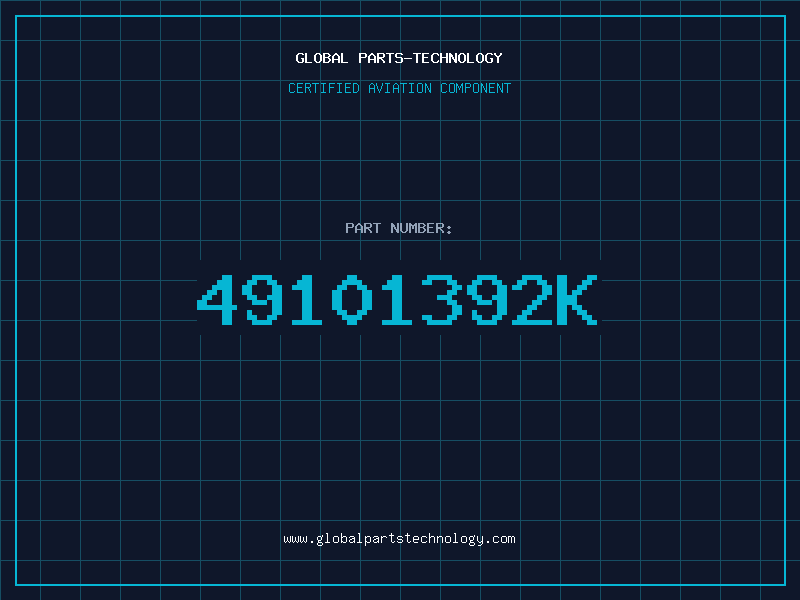 GLOBAL PARTS-TECHNOLOGY

CERTIFIED AVIATION COMPONENT

PART NUMBER:

49101392K

www.globalpartstechnology.com