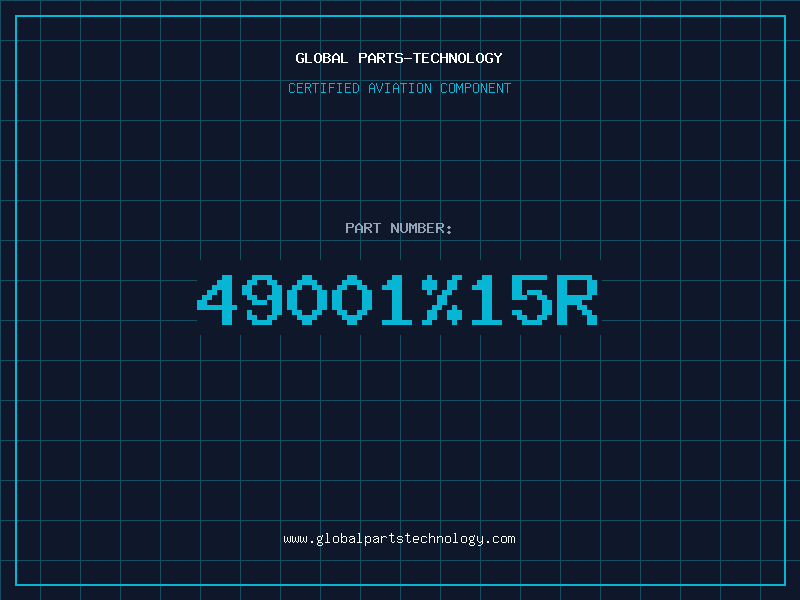 GLOBAL PARTS-TECHNOLOGY

CERTIFIED AVIATION COMPONENT

PART NUMBER:

49001%15R

www.globalpartstechnology.com