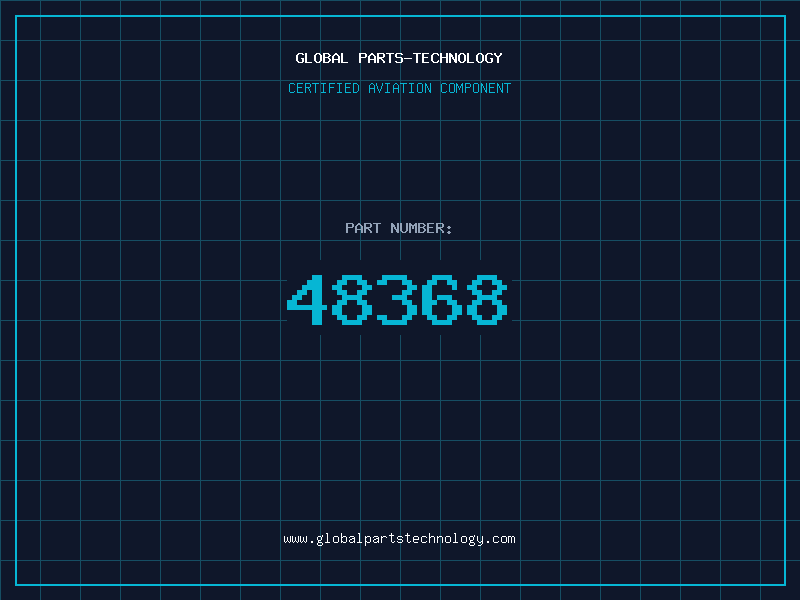 GLOBAL PARTS-TECHNOLOGY

CERTIFIED AVIATION COMPONENT

PART NUMBER:

48368

www.globalpartstechnology.com