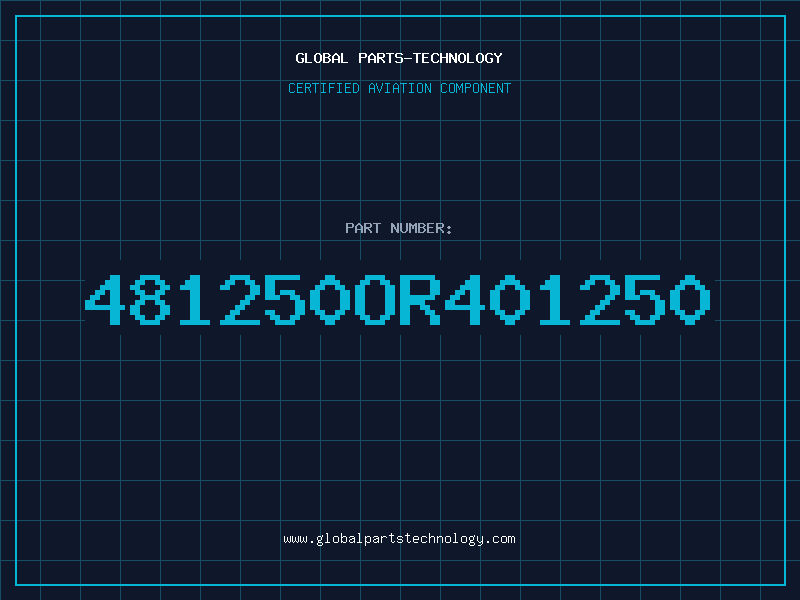 GLOBAL PARTS-TECHNOLOGY

CERTIFIED AVIATION COMPONENT

PART NUMBER:

481250OR401250

www.globalpartstechnology.com