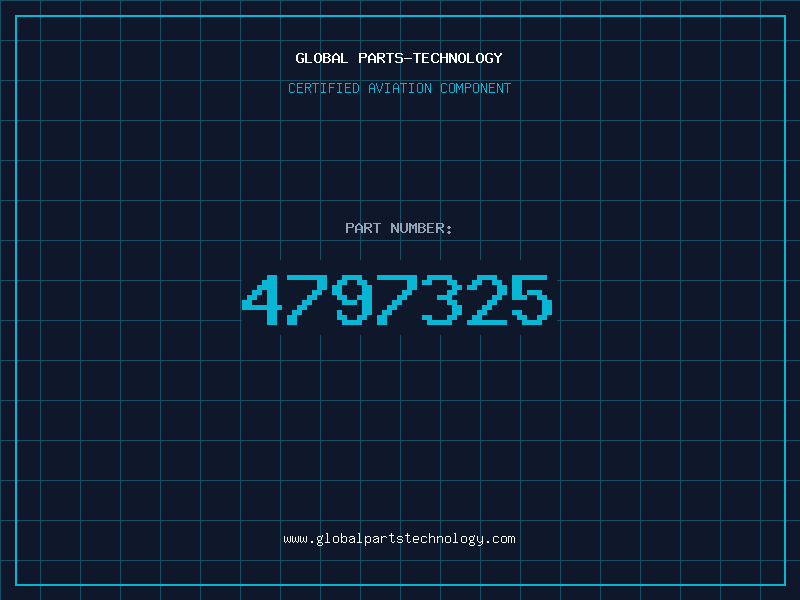 GLOBAL PARTS-TECHNOLOGY
CERTIFIED AVIATION COMPONENT

PART NUMBER:
4797325

www.globalpartstechnology.com