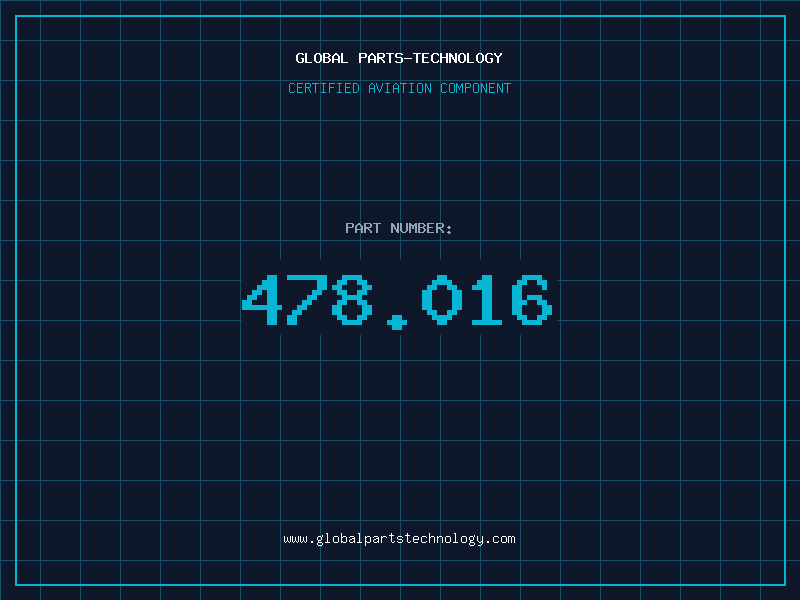 GLOBAL PARTS-TECHNOLOGY

CERTIFIED AVIATION COMPONENT

PART NUMBER:

478.016

www.globalpartstechnology.com