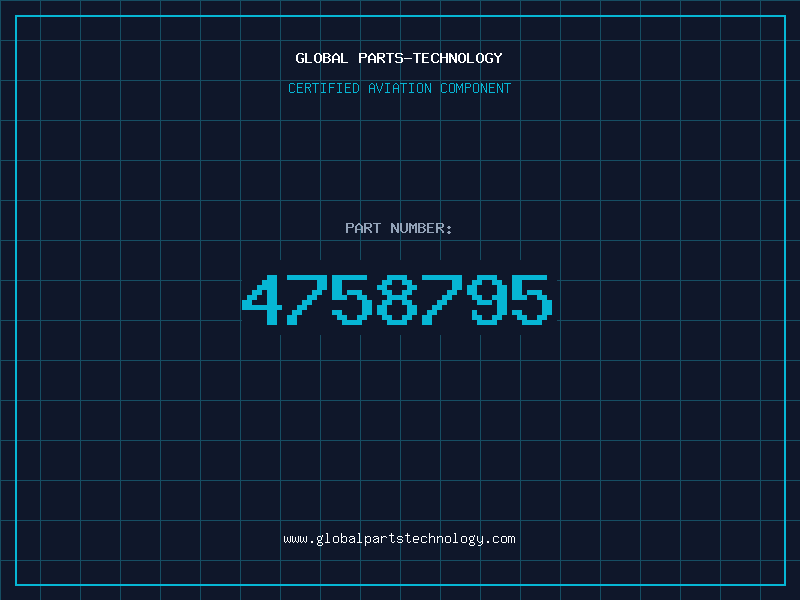 GLOBAL PARTS-TECHNOLOGY
CERTIFIED AVIATION COMPONENT

PART NUMBER:

4758795

www.globalpartstechnology.com