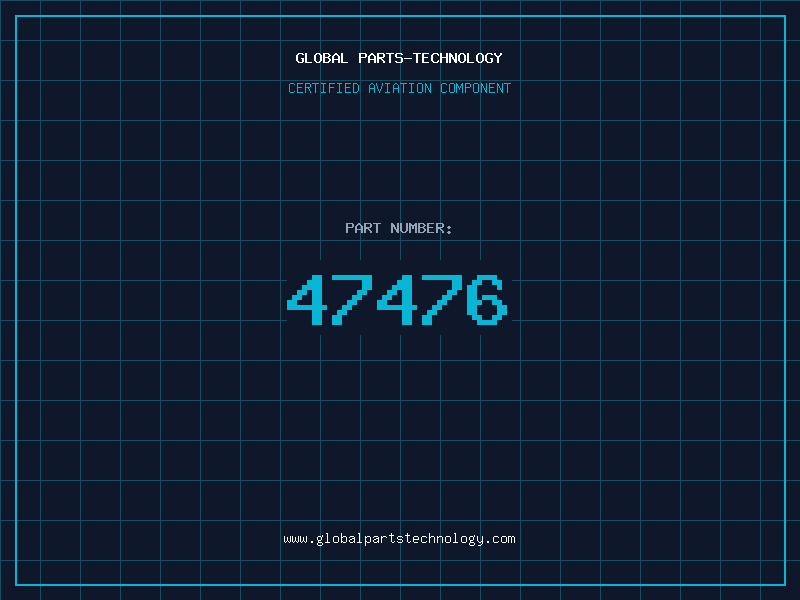 GLOBAL PARTS-TECHNOLOGY

CERTIFIED AVIATION COMPONENT

PART NUMBER:

47476

www.globalpartstechnology.com