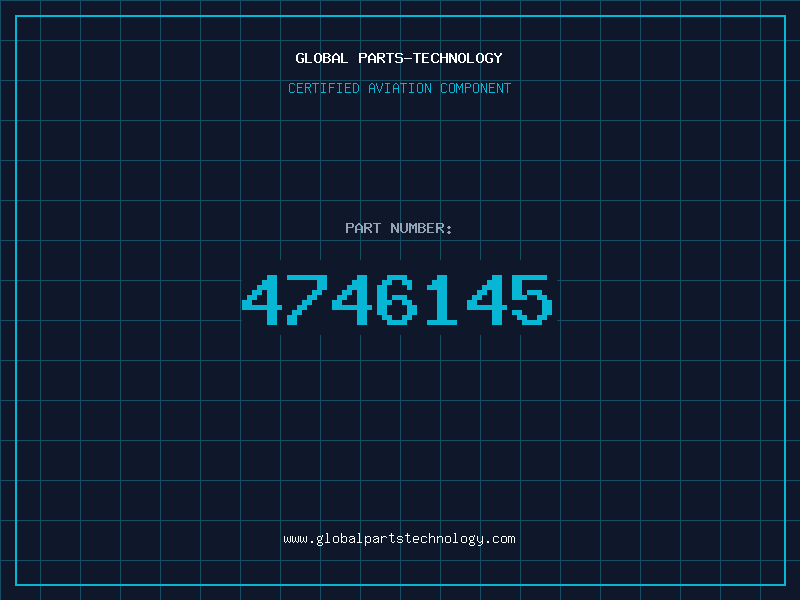 GLOBAL PARTS-TECHNOLOGY

CERTIFIED AVIATION COMPONENT

PART NUMBER:

4746145

www.globalpartstechnology.com