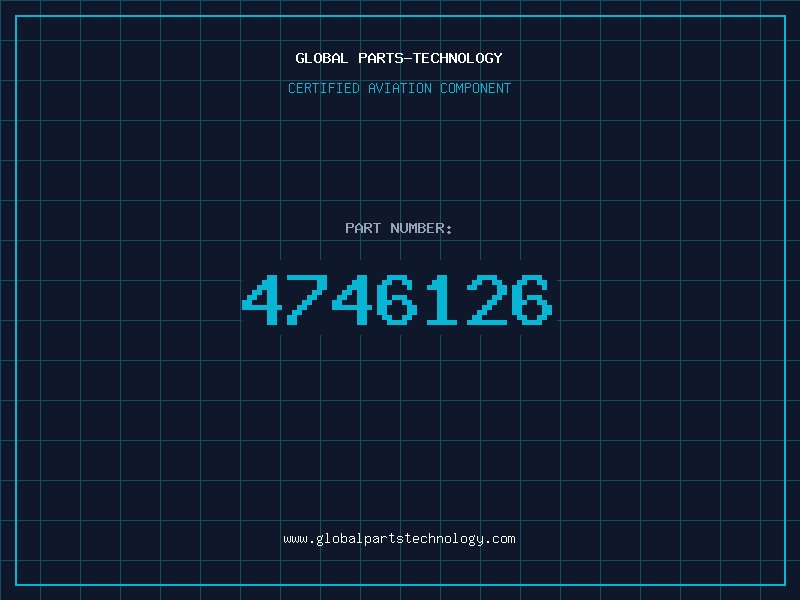 GLOBAL PARTS-TECHNOLOGY

CERTIFIED AVIATION COMPONENT

PART NUMBER:

4746126

www.globalpartstechnology.com