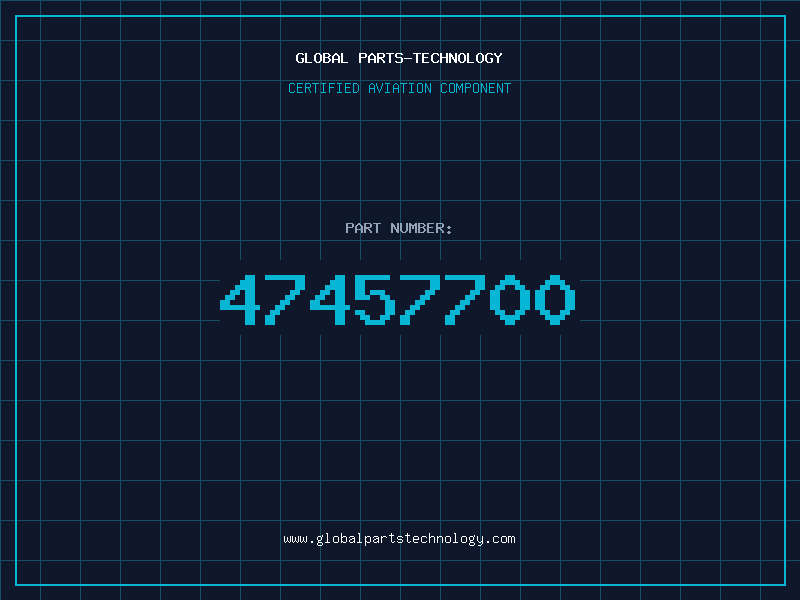 GLOBAL PARTS-TECHNOLOGY

CERTIFIED AVIATION COMPONENT

PART NUMBER:

47457700

www.globalpartstechnology.com