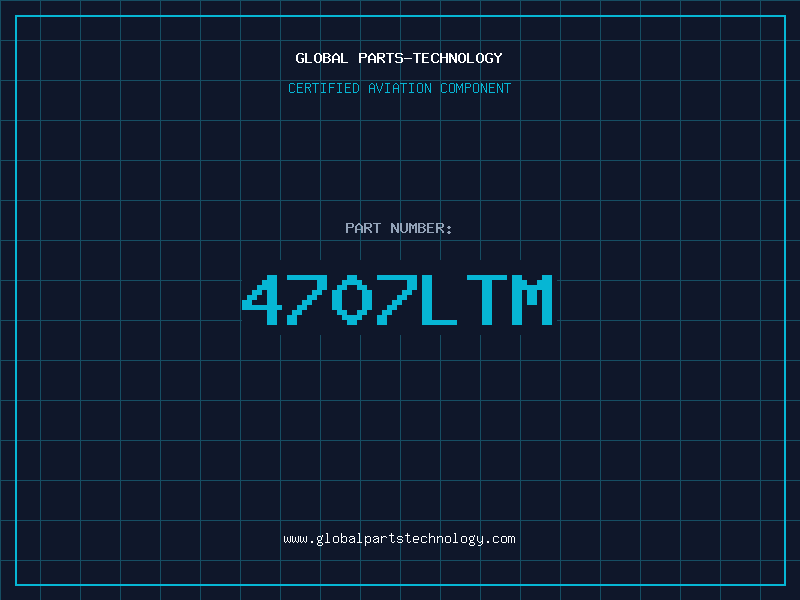 GLOBAL PARTS-TECHNOLOGY

CERTIFIED AVIATION COMPONENT

PART NUMBER:

4707LTM

www.globalpartstechnology.com